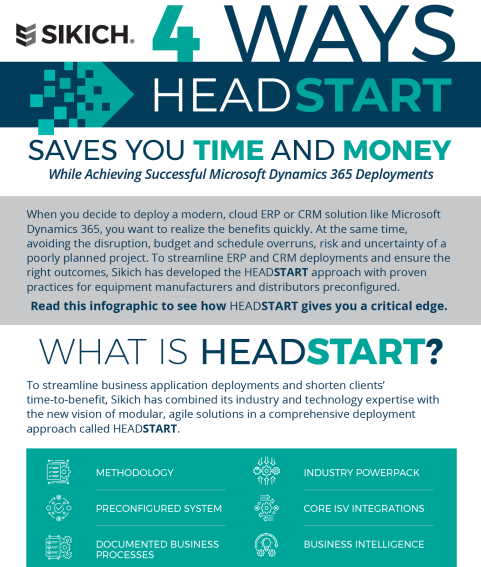 SIKICH.

4 WAYS
HEADSTART
SAVES YOU TIME AND MONEY
While Achieving Successful Microsoft Dynamics 365 Deployments

When you decide to deploy a modern, cloud ERP or CRM solution like Microsoft Dynamics 365, you want to realize the benefits quickly. At the same time, avoiding the disruption, budget and schedule overruns, risk and uncertainty of a poorly planned project. To streamline ERP and CRM deployments and ensure the right outcomes, Sikich has developed the HEADSTART approach with proven practices for equipment manufacturers and distributors preconfigured.

Read this infographic to see how HEADSTART gives you a critical edge.

WHAT IS HEADSTART?

To streamline business application deployments and shorten clients' time-to-benefit, Sikich has combined its industry and technology expertise with the new vision of modular, agile solutions in a comprehensive deployment approach called HEADSTART.

METHODOLOGY

PRECONFIGURED SYSTEM

DOCUMENTED BUSINESS PROCESSES

INDUSTRY POWERPACK

CORE ISV INTEGRATIONS

BUSINESS INTELLIGENCE